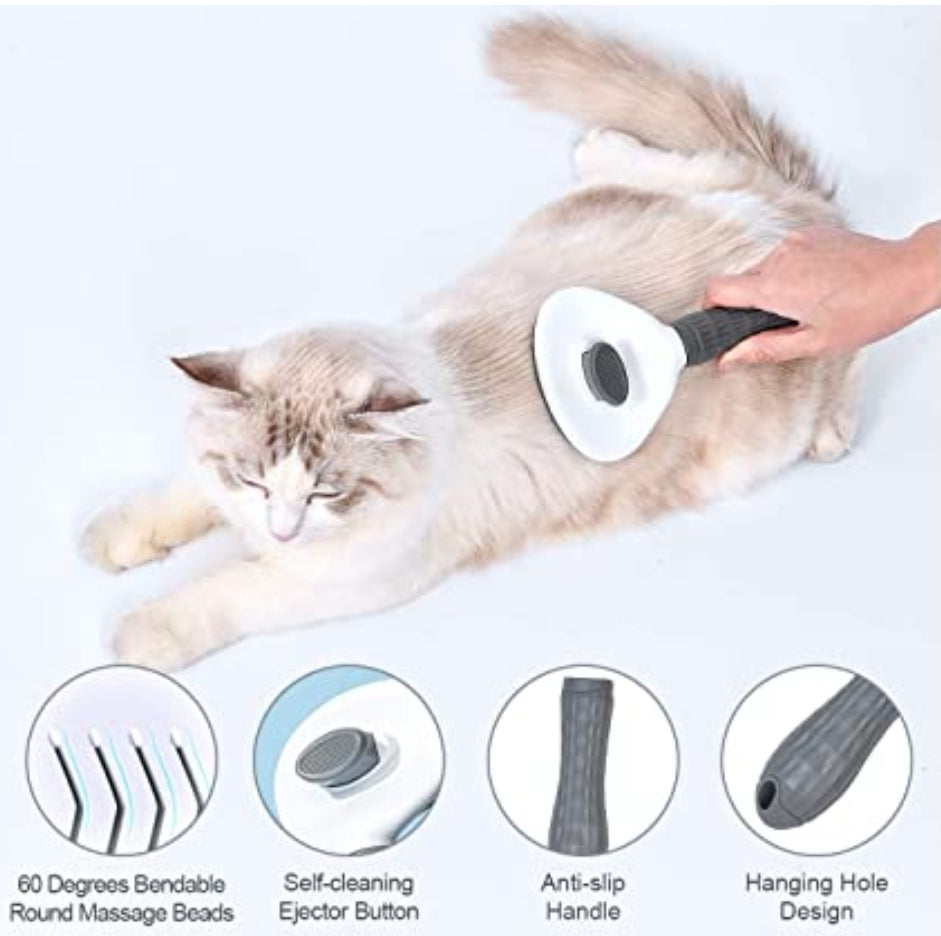 60 Degrees Bendable Round Massage Beads

Self-cleaning Ejector Button

Anti-slip Handle

Hanging Hole Design